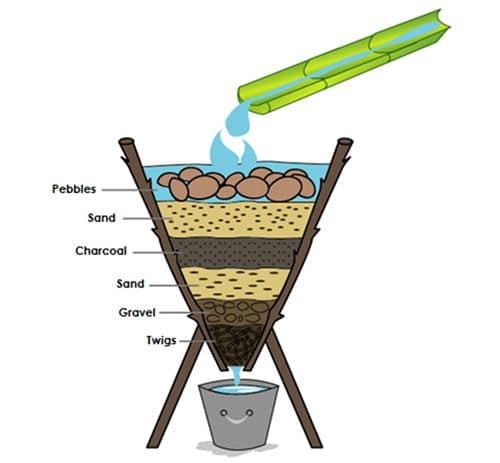 Pebbles

Sand

Charcoal

Sand

Gravel

Twigs